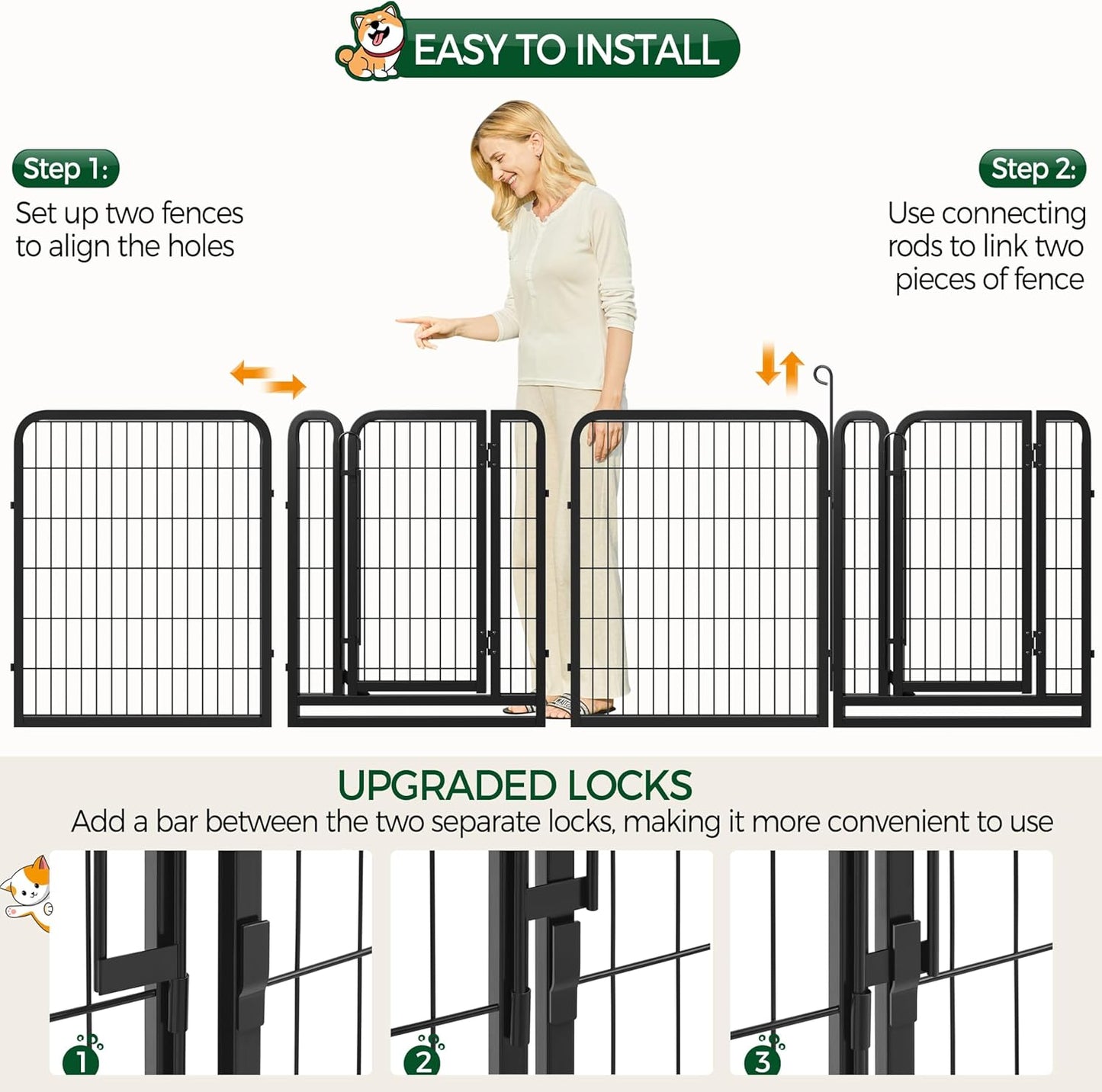 EASY TO INSTALL

Step 1:
Set up two fences to align the holes

Step 2:
Use connecting rods to link two pieces of fence

UPGRADED LOCKS
Add a bar between the two separate locks, making it more convenient to use

1

2

3